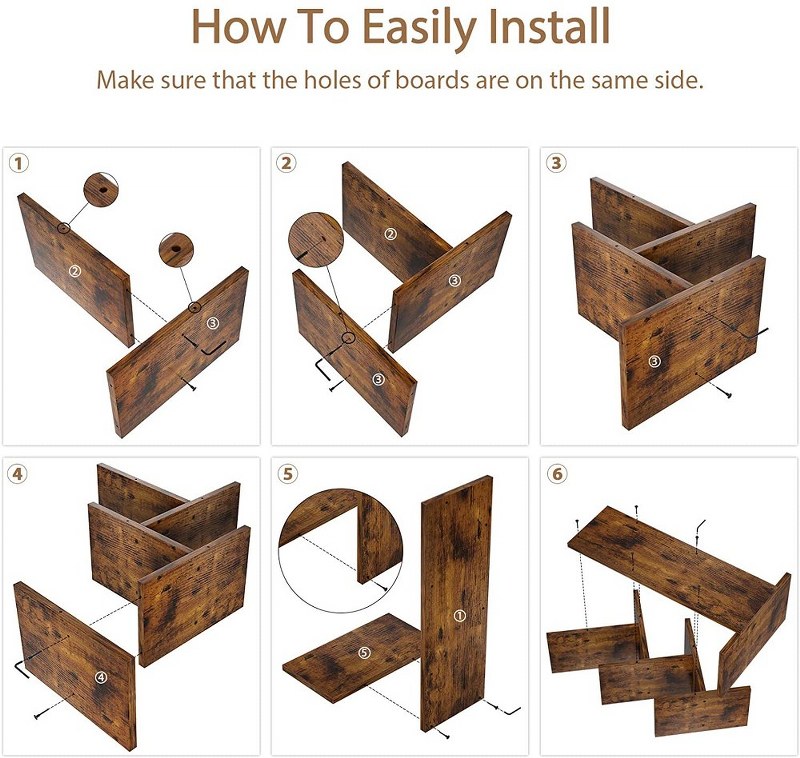 How To Easily Install

Make sure that the holes of boards are on the same side.

①
②
③

②
②
③
③

③
③

④
④

⑤
⑤
①

⑥