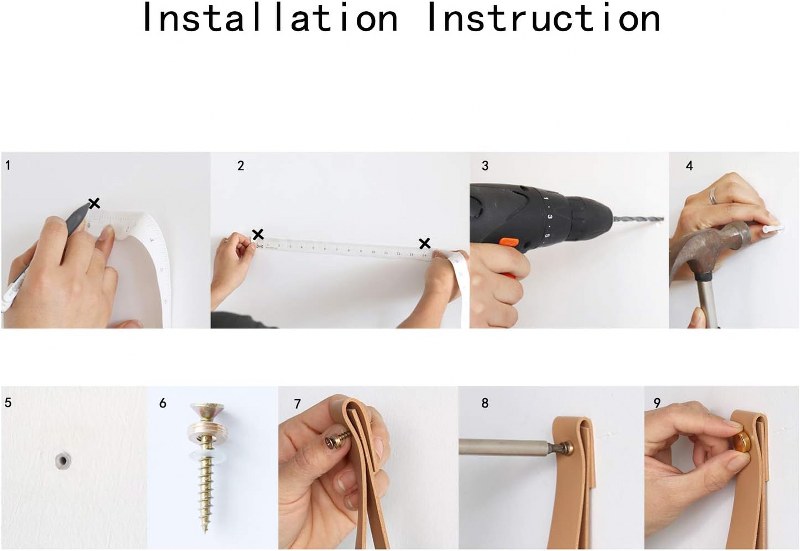 Installation Instruction

1

2

3

4

5

6

7

8

9