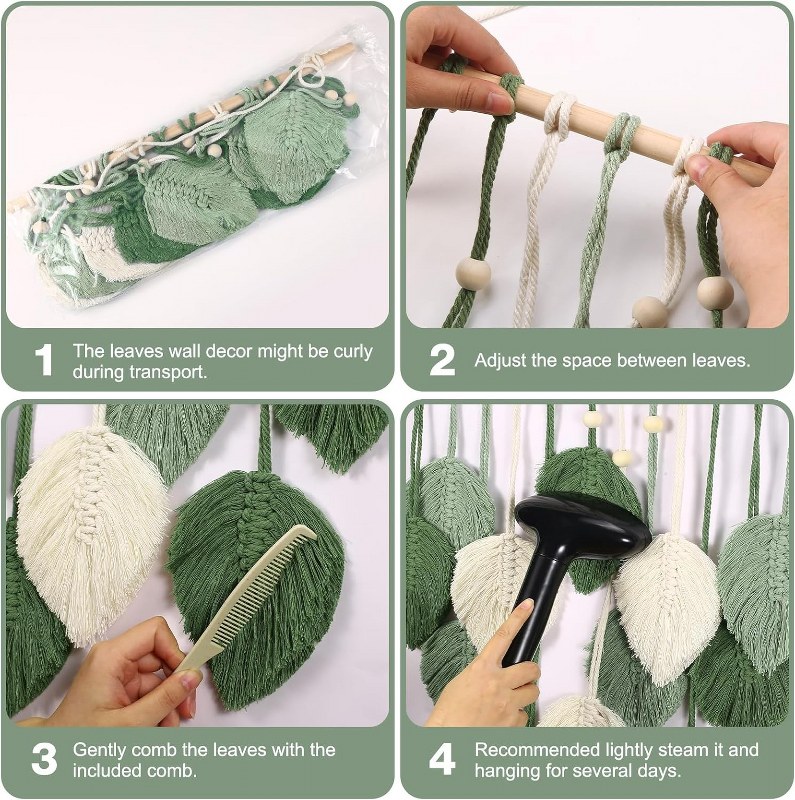 1 The leaves wall decor might be curly during transport.

2 Adjust the space between leaves.

3 Gently comb the leaves with the included comb.

4 Recommended lightly steam it and hanging for several days.